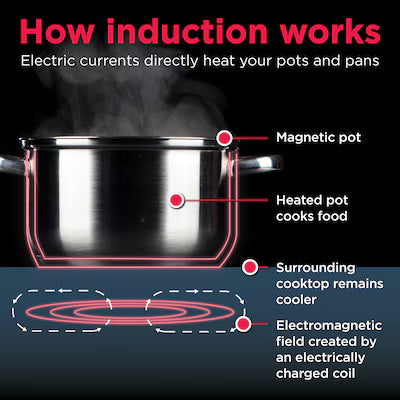 How induction works

Electric currents directly heat your pots and pans

Magnetic pot

Heated pot cooks food

Surrounding cooktop remains cooler

Electromagnetic field created by an electrically charged coil